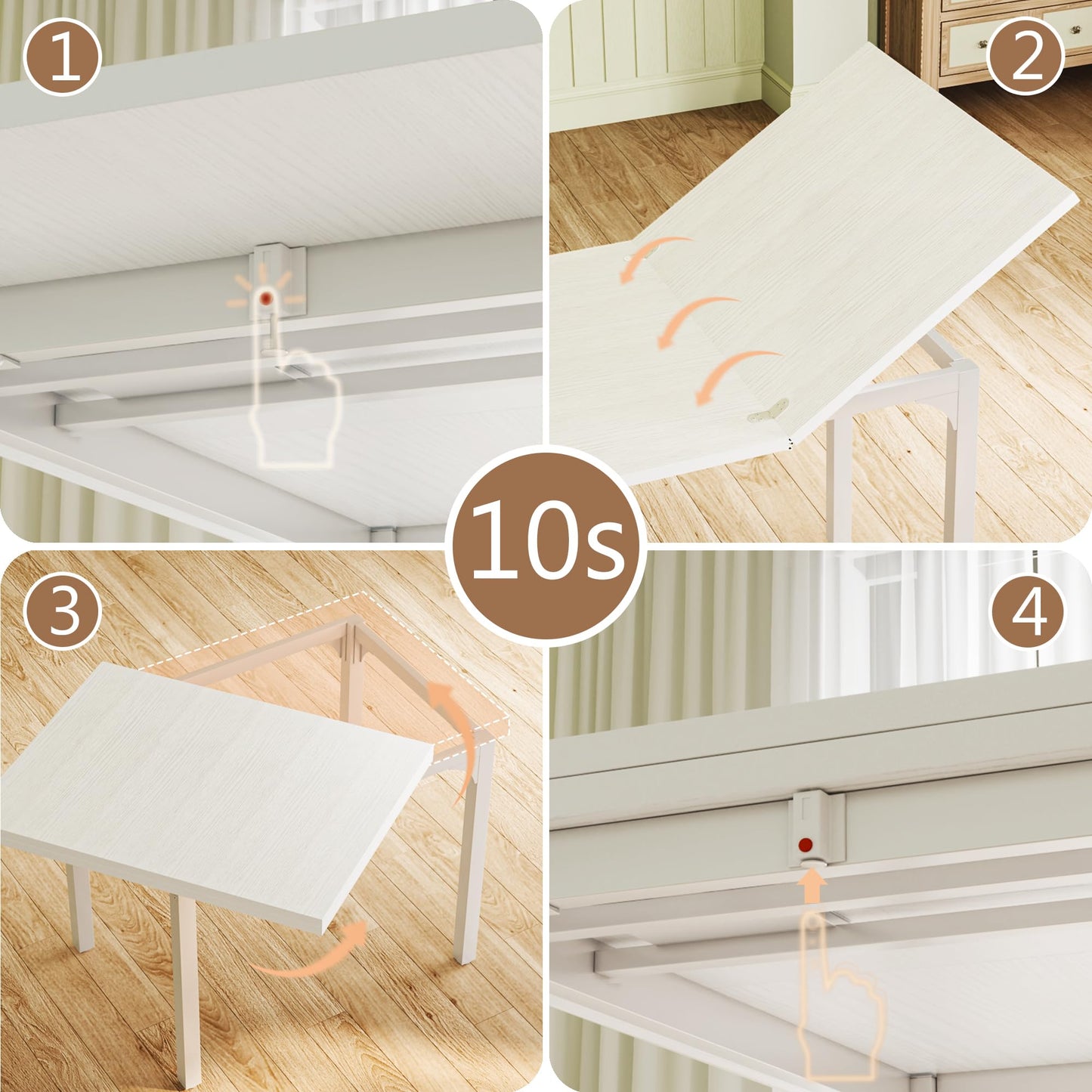 1

2

10s

3

4