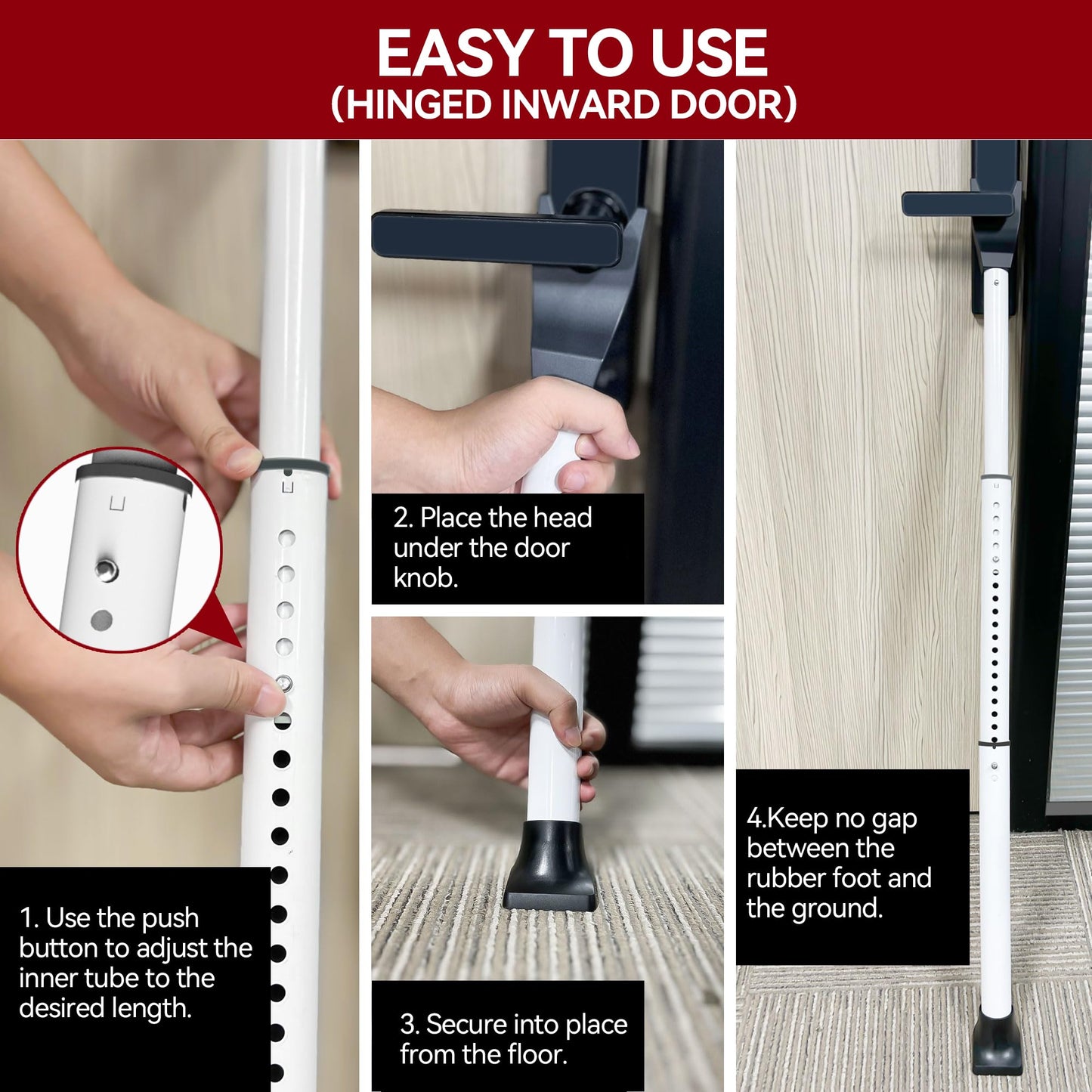 EASY TO USE
(HINGED INWARD DOOR)

1. Use the push button to adjust the inner tube to the desired length.

2. Place the head under the door knob.

3. Secure into place from the floor.

4.Keep no gap between the rubber foot and the ground.