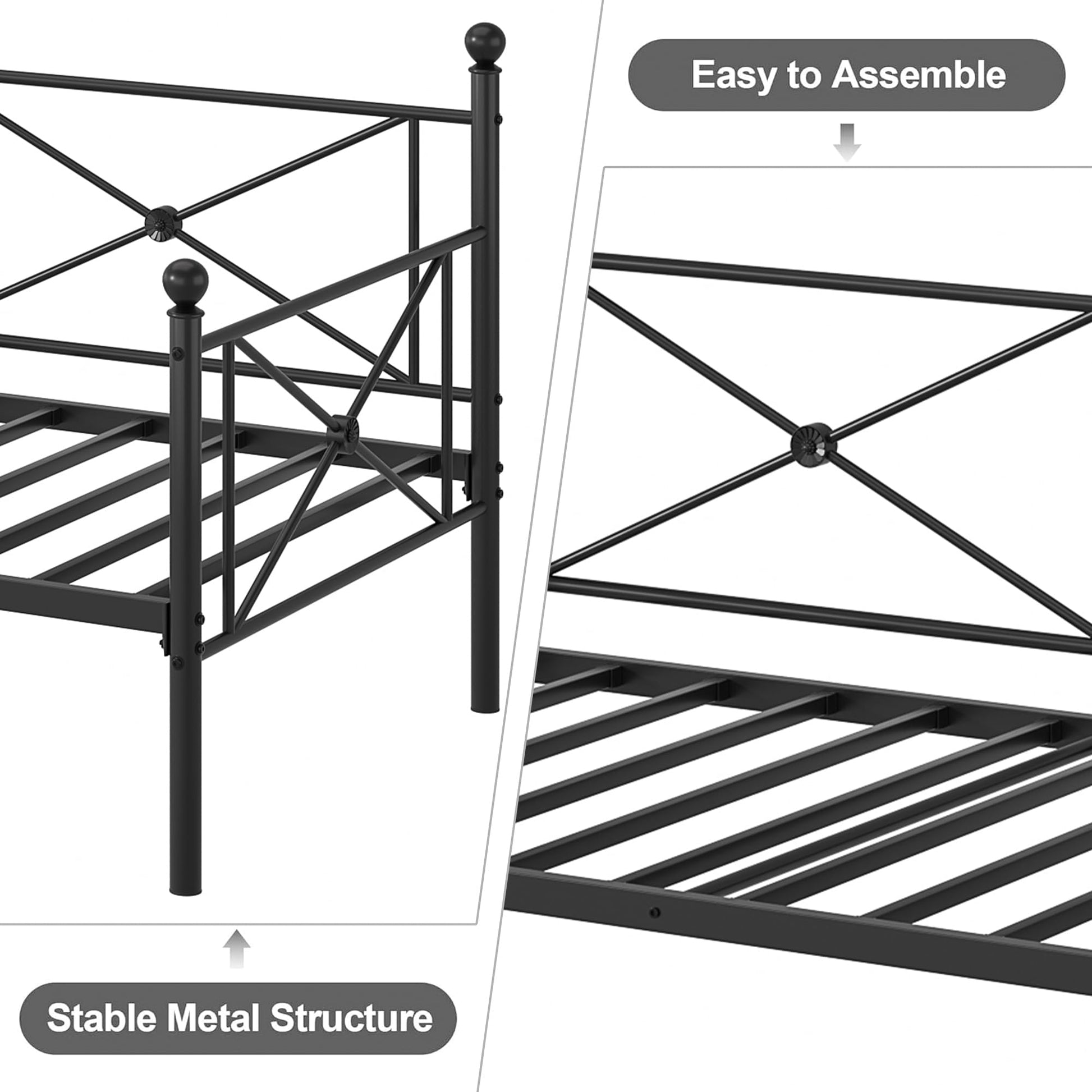 Easy to Assemble

Stable Metal Structure