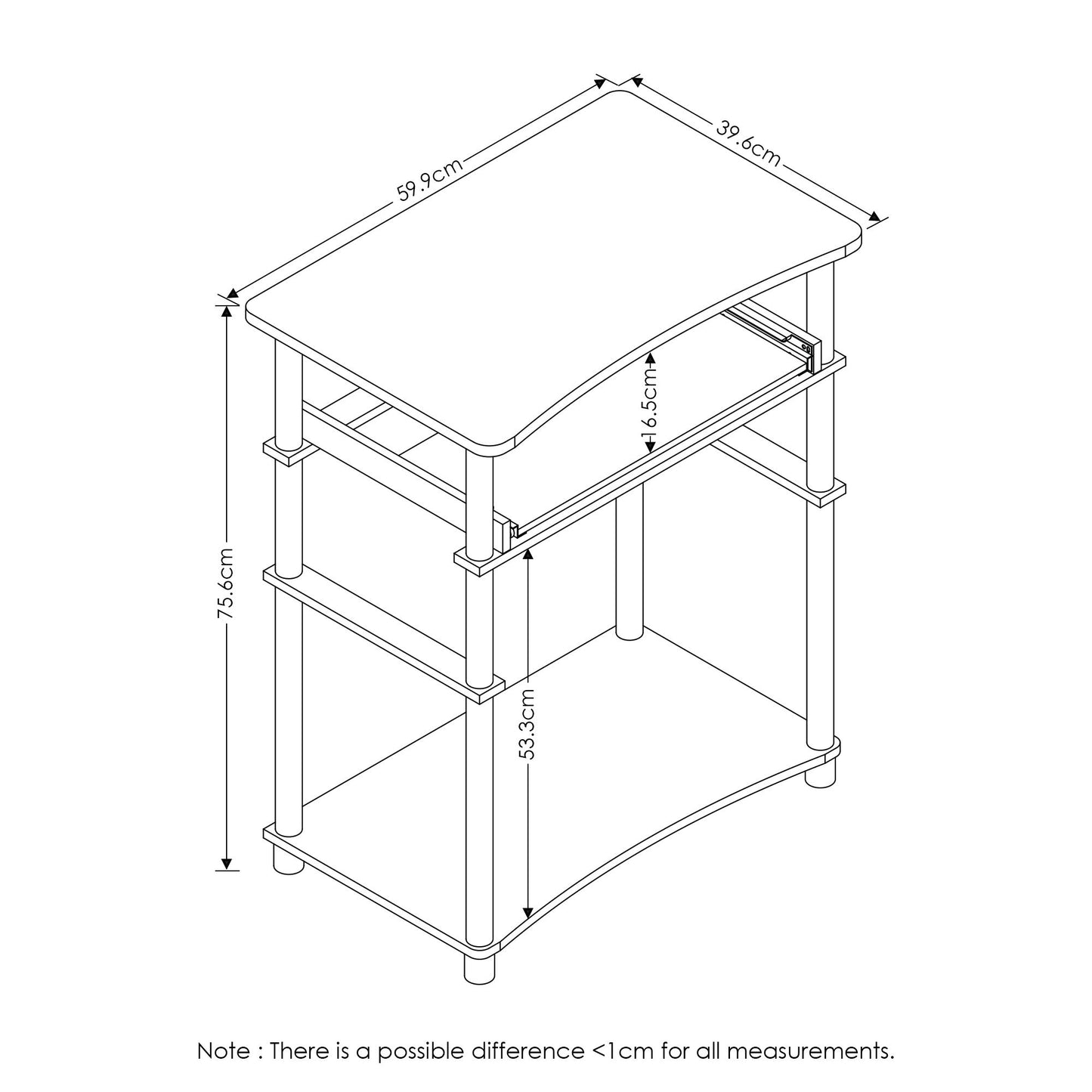 59.9cm

39.6cm

16.5cm

75.6cm

53.3cm

Note : There is a possible difference <1cm for all measurements.