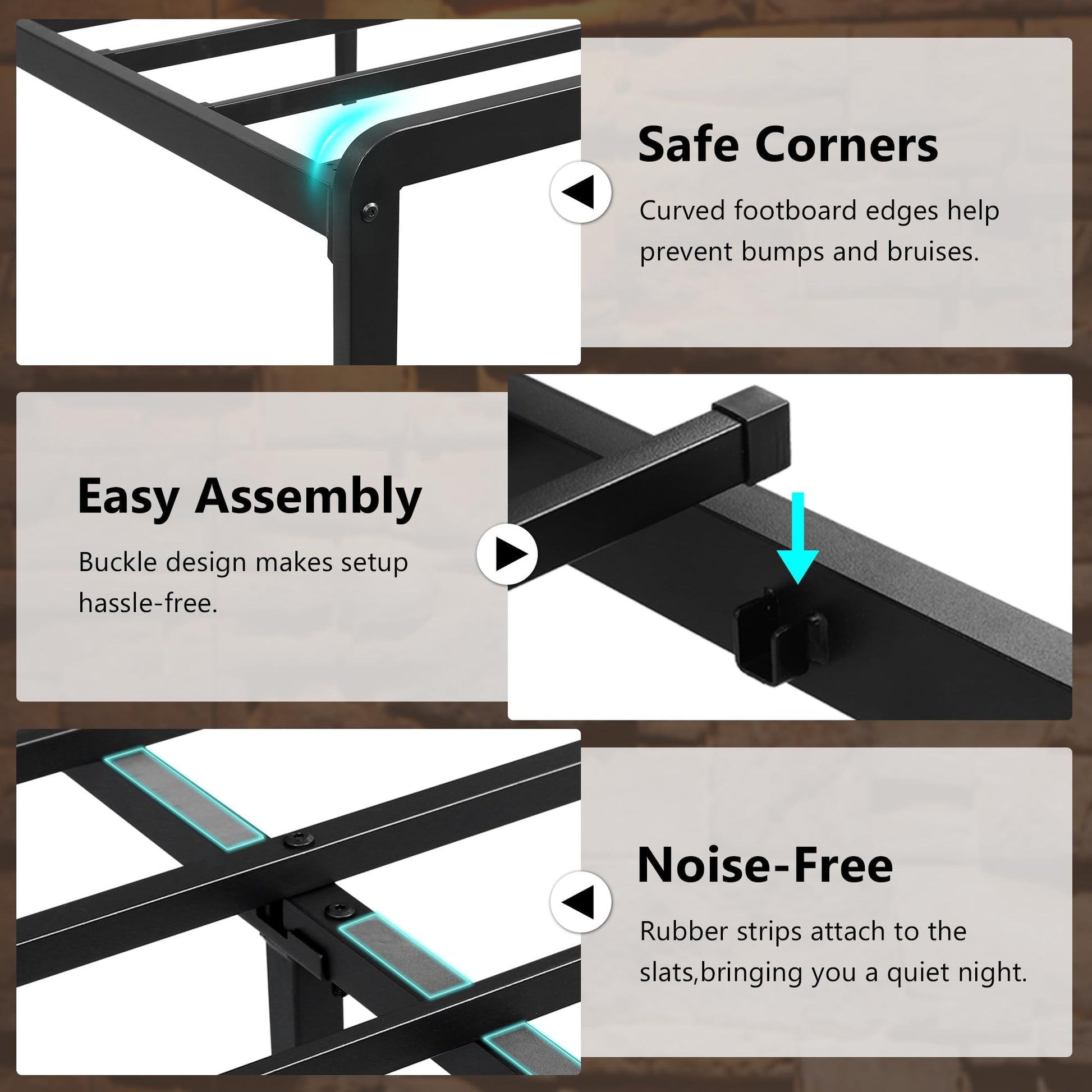 Safe Corners

Curved footboard edges help prevent bumps and bruises.

Easy Assembly

Buckle design makes setup hassle-free.

Noise-Free

Rubber strips attach to the slats,bringing you a quiet night.