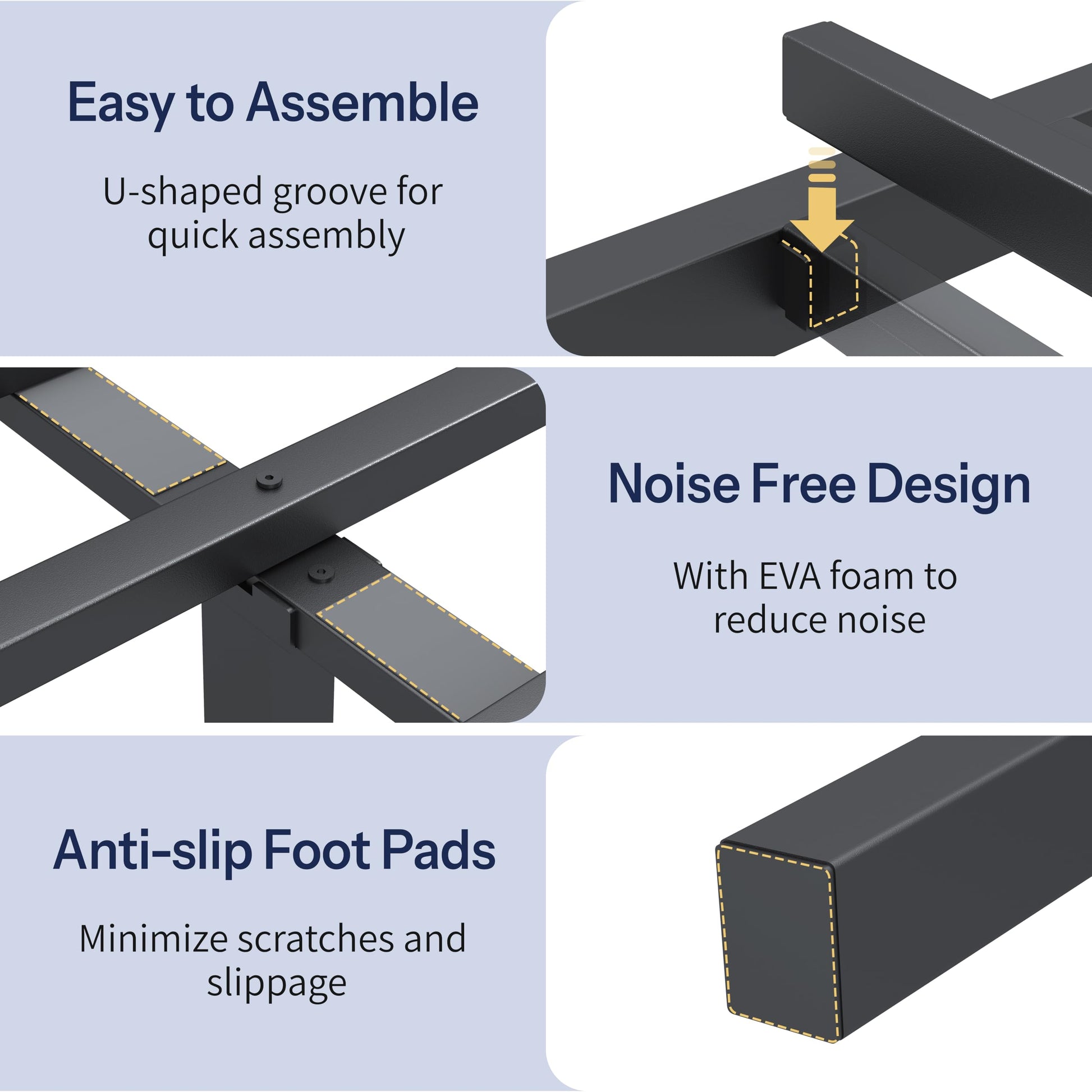 Easy to Assemble

U-shaped groove for quick assembly

Noise Free Design

With EVA foam to reduce noise

Anti-slip Foot Pads

Minimize scratches and slippage