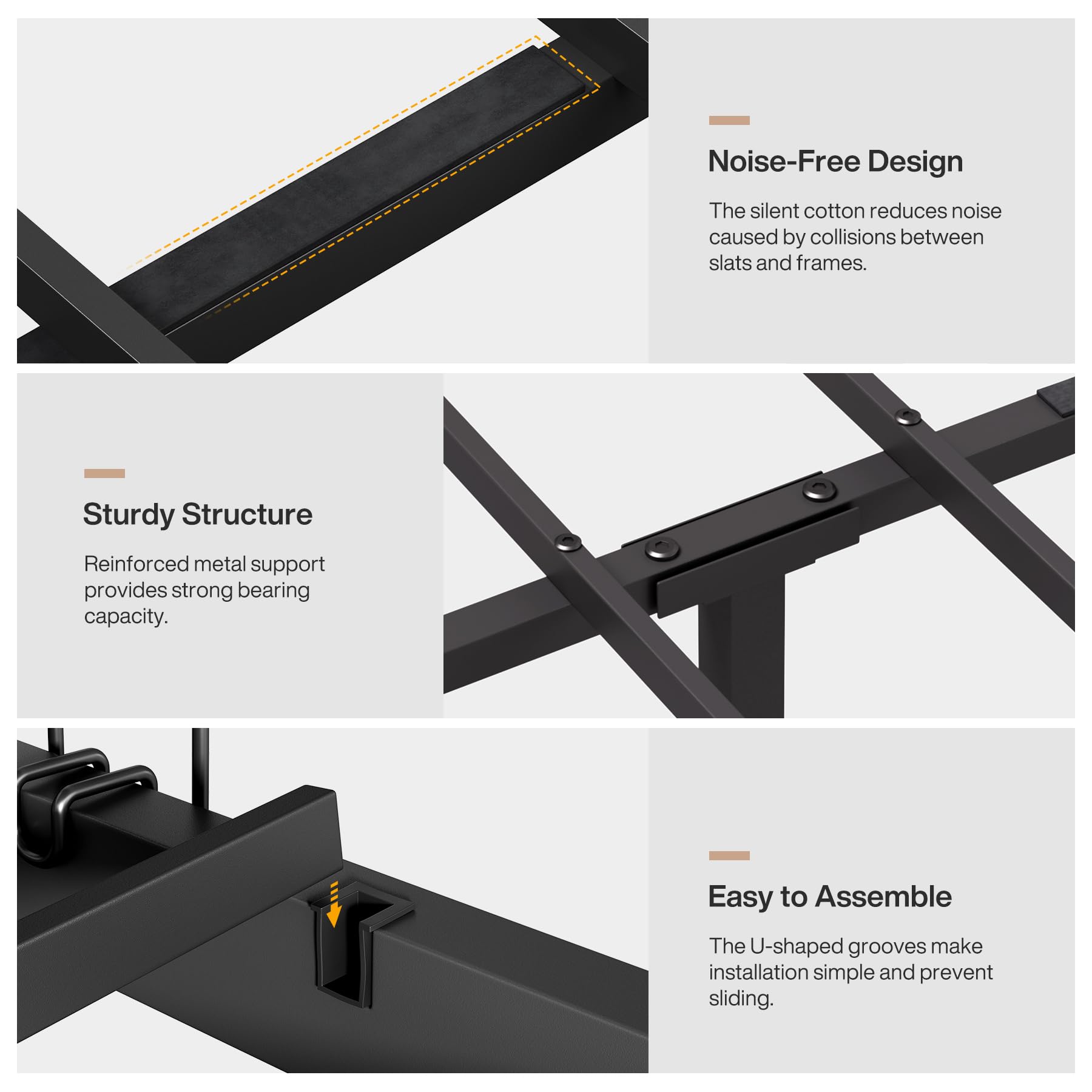 Noise-Free Design

The silent cotton reduces noise caused by collisions between slats and frames.

Sturdy Structure

Reinforced metal support provides strong bearing capacity.

Easy to Assemble

The U-shaped grooves make installation simple and prevent sliding.